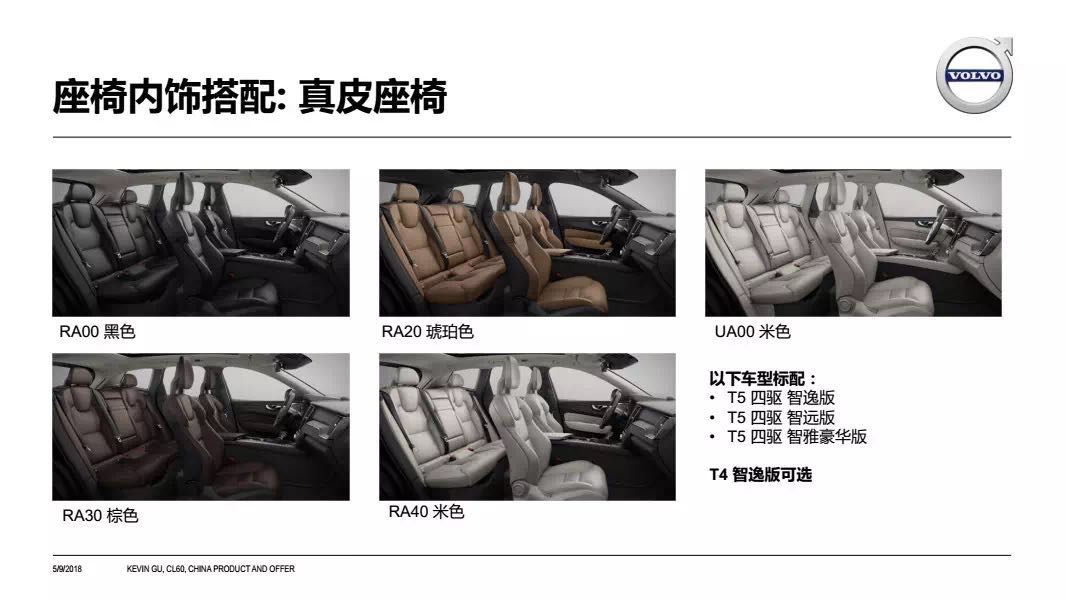 座椅内饰搭配: 真皮座椅

VOLVO

RA00 黑色

RA20 琥珀色

UA00 米色

RA30 棕色

RA40 米色

以下车型标配：
• T5 四驱 智逸版
• T5 四驱 智远版
• T5 四驱 智雅豪华版

T4 智逸版可选

5/9/2018 KEVIN GU, CL60, CHINA PRODUCT AND OFFER